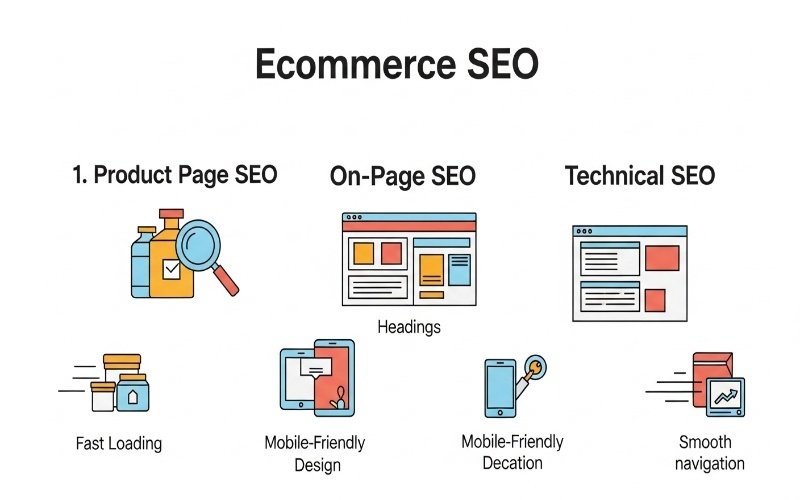 Ecommerce SEO

1. Product Page SEO

On-Page SEO

Technical SEO

Headings

Fast Loading

Mobile-Friendly Design

Mobile-Friendly Decation

Smooth navigation